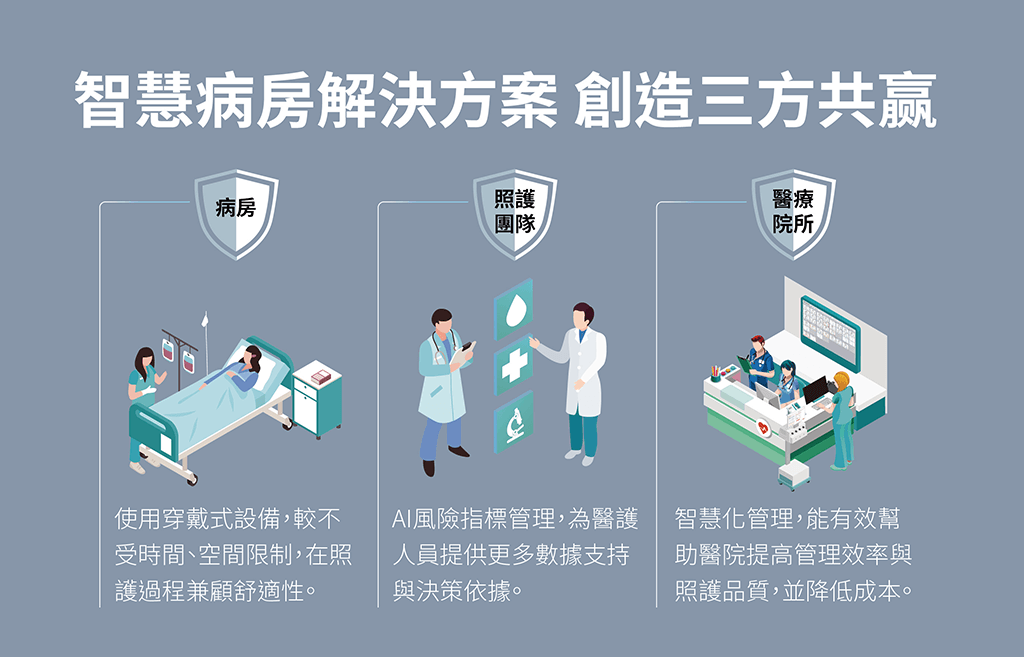 智慧病房解決方案 創造三方共贏

病房

使用穿戴式設備，較不受時間、空間限制，在照護過程兼顧舒適性。

照護團隊

AI風險指標管理，為醫護人員提供更多數據支持與決策依據。

醫療院所

智慧化管理，能有效幫助醫院提高管理效率與照護品質，並降低成本。